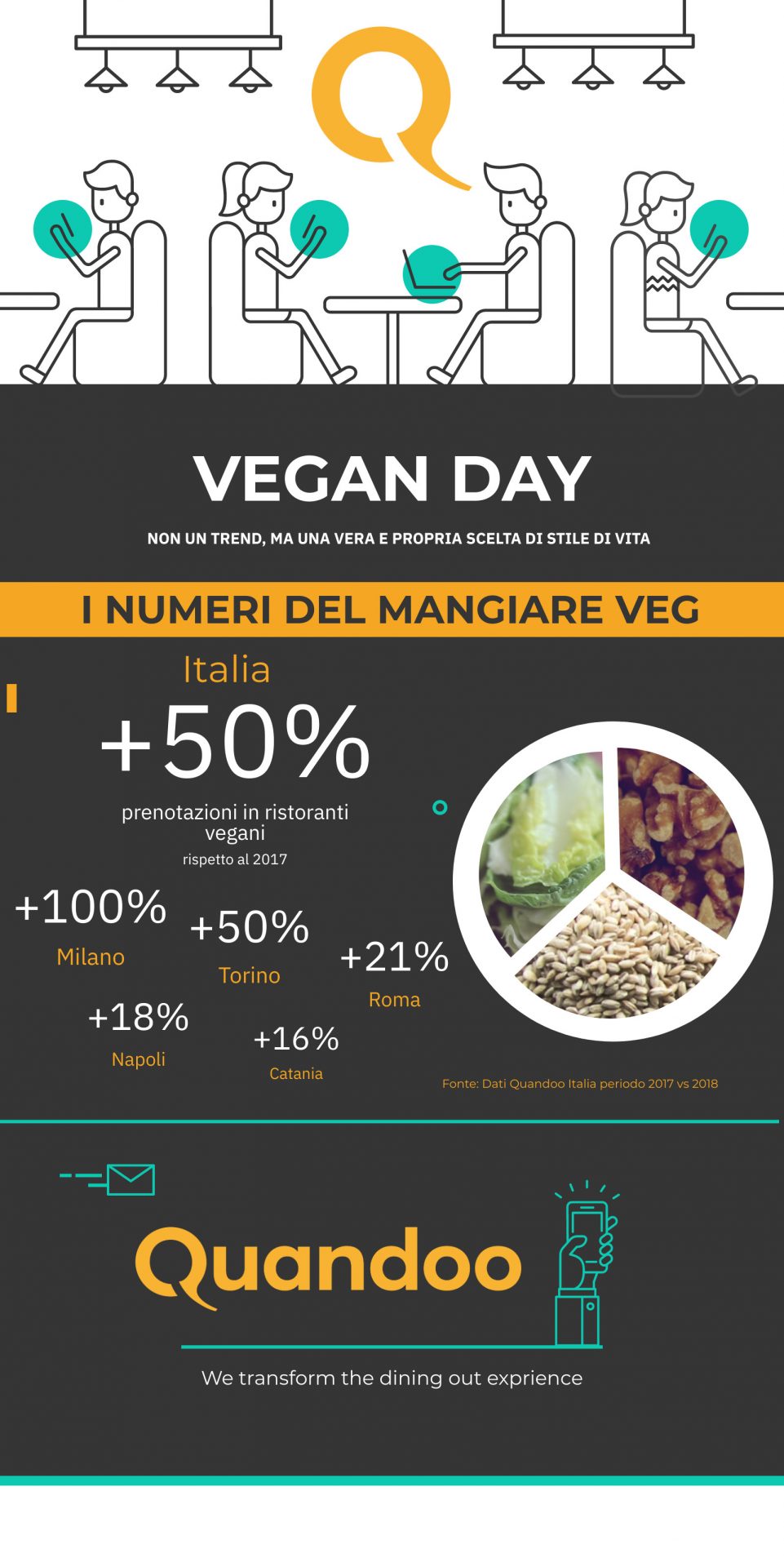 VEGAN DAY

NON UN TREND, MA UNA VERA E PROPRIA SCELTA DI STILE DI VITA

I NUMERI DEL MANGIARE VEG

Italia

+50%

prenotazioni in ristoranti vegani

rispetto al 2017

+100%
Milano

+50%
Torino

+21%
Roma

+18%
Napoli

+16%
Catania

Fonte: Dati Quandoo Italia periodo 2017 vs 2018

Quandoo

We transform the dining out exprience