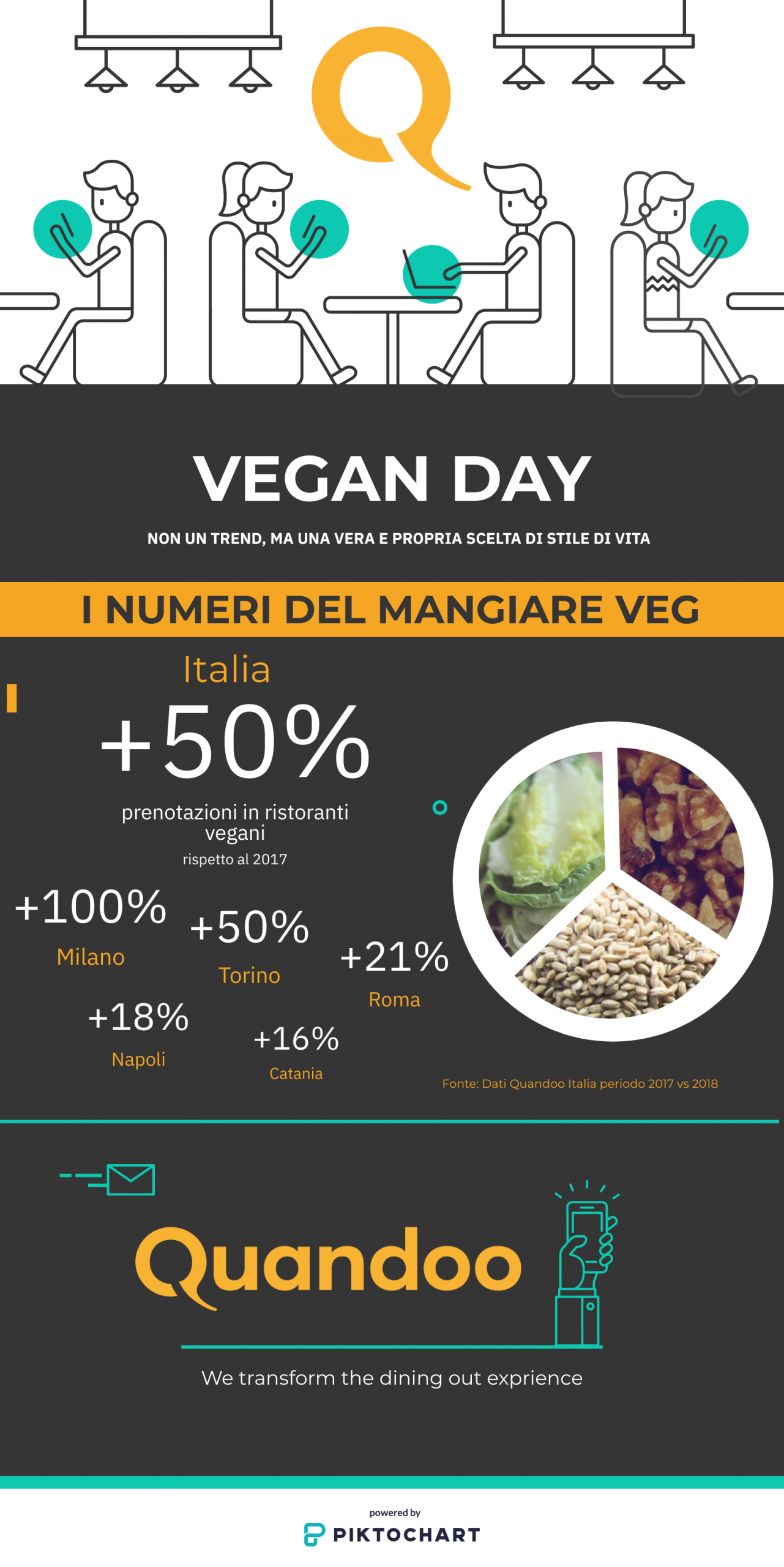 VEGAN DAY

NON UN TREND, MA UNA VERA E PROPRIA SCELTA DI STILE DI VITA

I NUMERI DEL MANGIARE VEG

Italia

+50%

prenotazioni in ristoranti vegani

rispetto al 2017

+100%
Milano

+50%
Torino

+21%
Roma

+18%
Napoli

+16%
Catania

Fonte: Dati Quandoo Italia periodo 2017 vs 2018

Quandoo

We transform the dining out exprience

powered by
PIKTOCHART